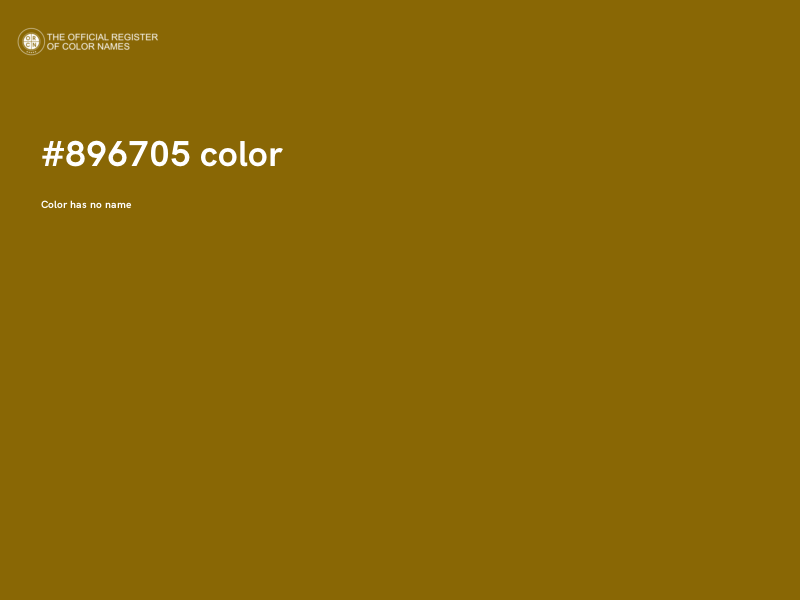 THE OFFICIAL REGISTER
OF COLOR NAMES

#896705 color

Color has no name